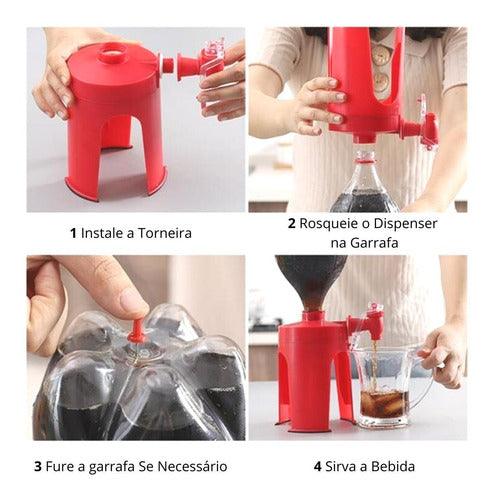 1 Instale a Torneira

2 Rosqueie o Dispenser na Garrafa

3 Fure a garrafa Se Necessário

4 Sirva a Bebida